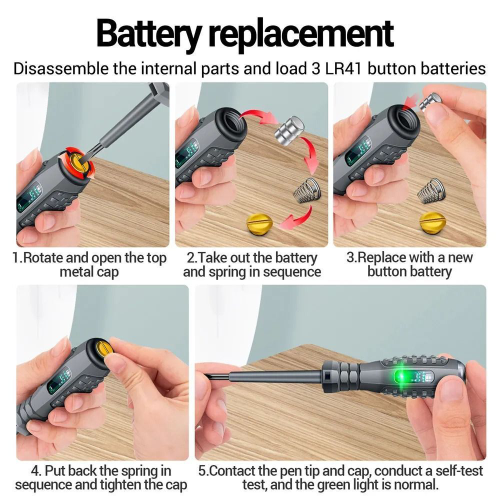 Battery replacement

Disassemble the internal parts and load 3 LR41 button batteries

1.Rotate and open the top metal cap

2.Take out the battery and spring in sequence

3.Replace with a new button battery

4. Put back the spring in sequence and tighten the cap

5.Contact the pen tip and cap, conduct a self-test test, and the green light is normal.