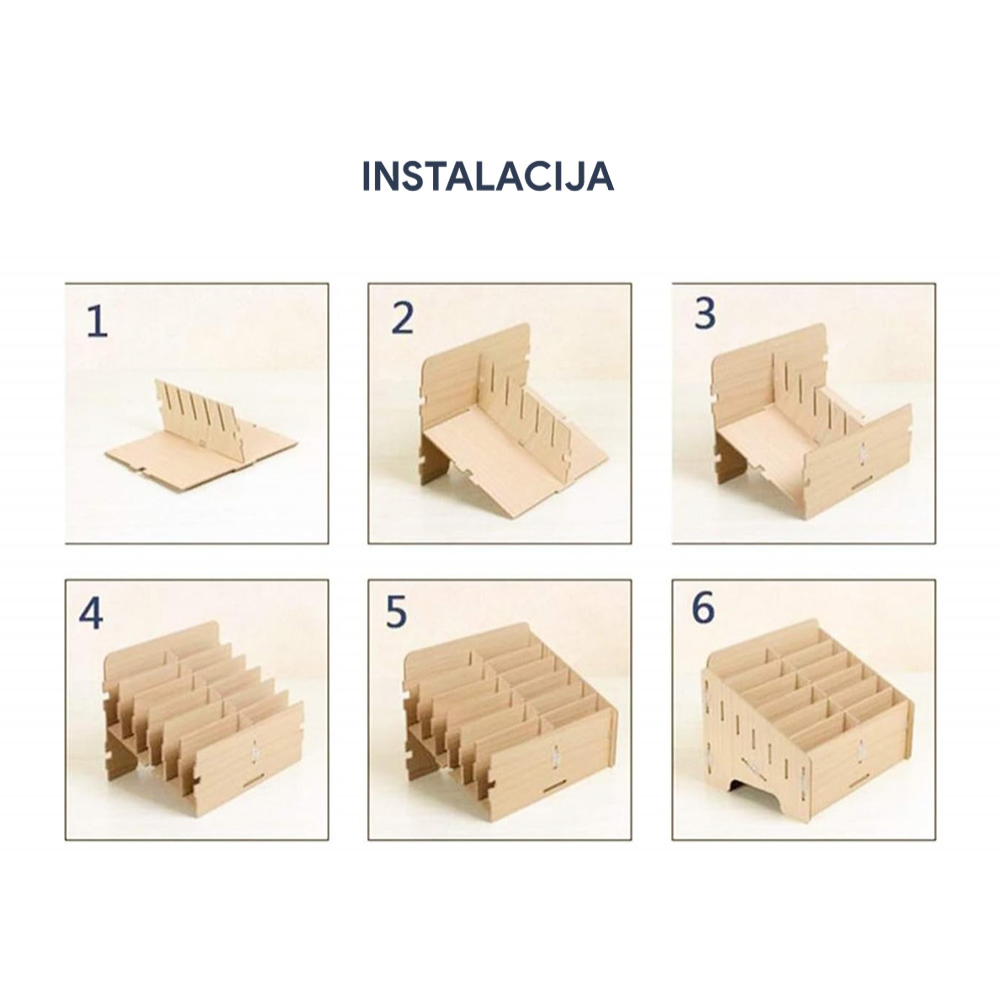 INSTALACIJA

1

2

3

4

5

6