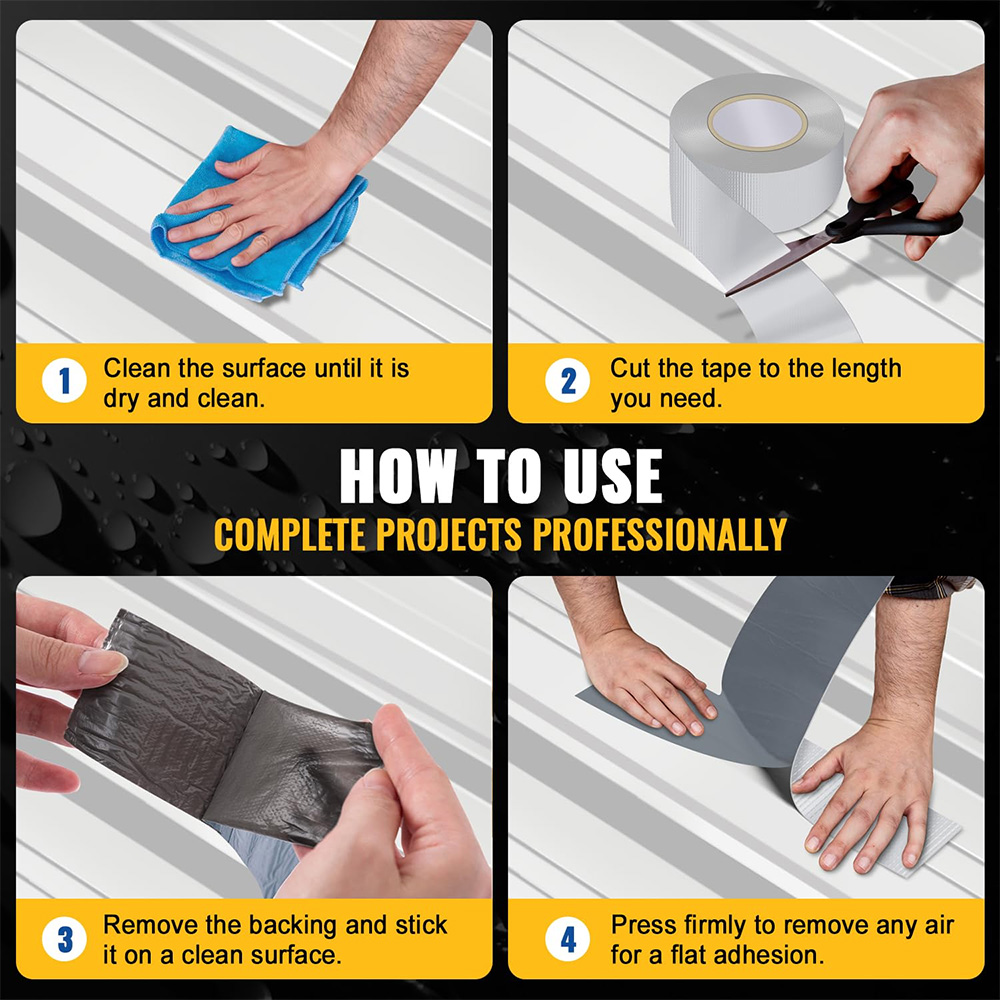 1 Clean the surface until it is dry and clean.

2 Cut the tape to the length you need.

HOW TO USE
COMPLETE PROJECTS PROFESSIONALLY

3 Remove the backing and stick it on a clean surface.

4 Press firmly to remove any air for a flat adhesion.